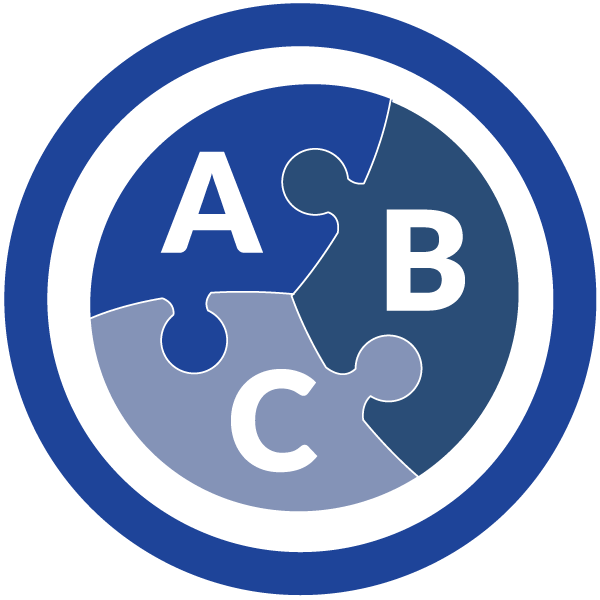 A
B
C