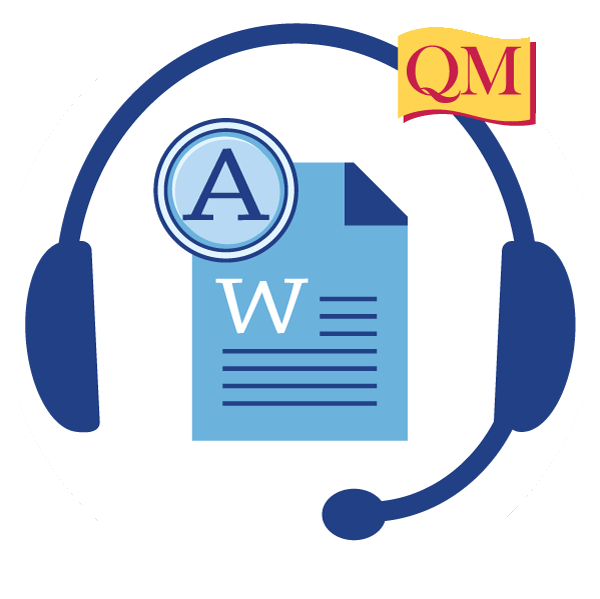 QM
A
W