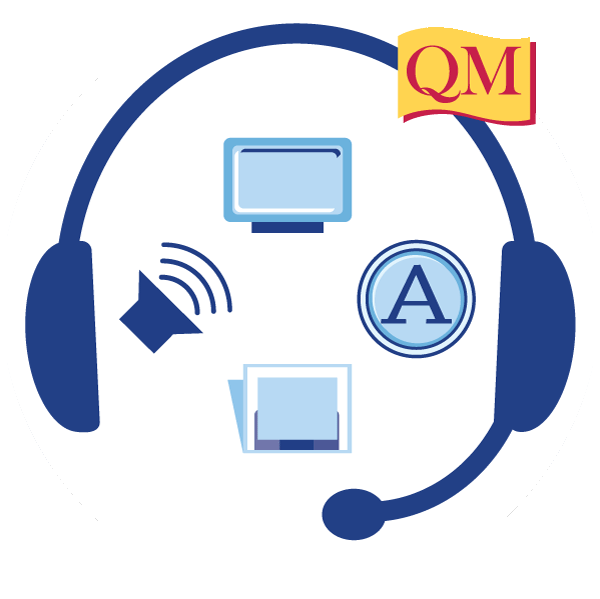 QM

A