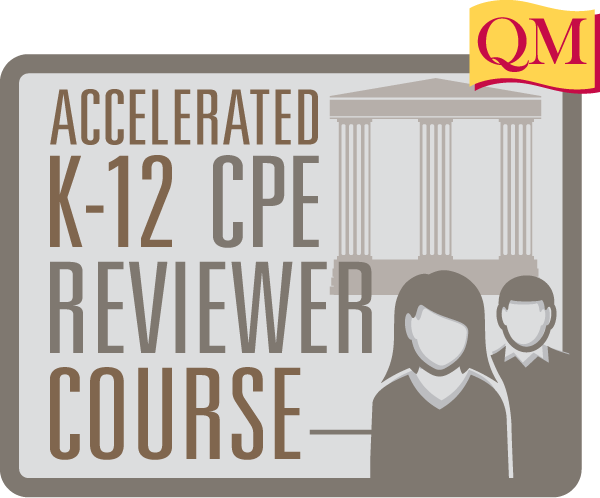 QM

ACCELERATED
K-12 CPE
REVIEWER
COURSE