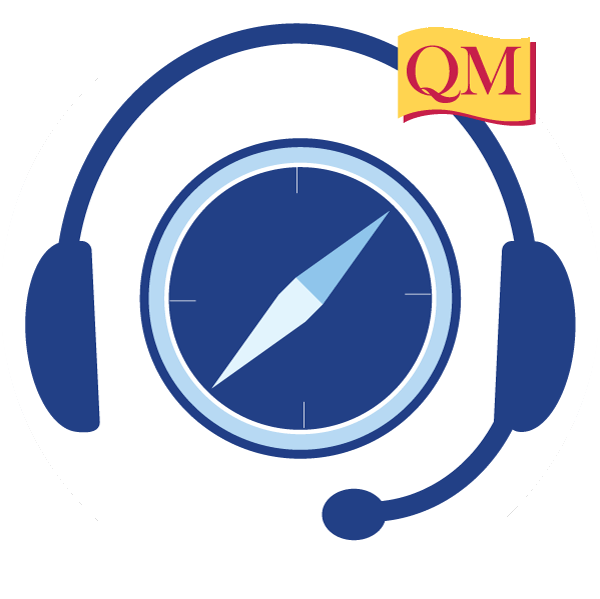 QM