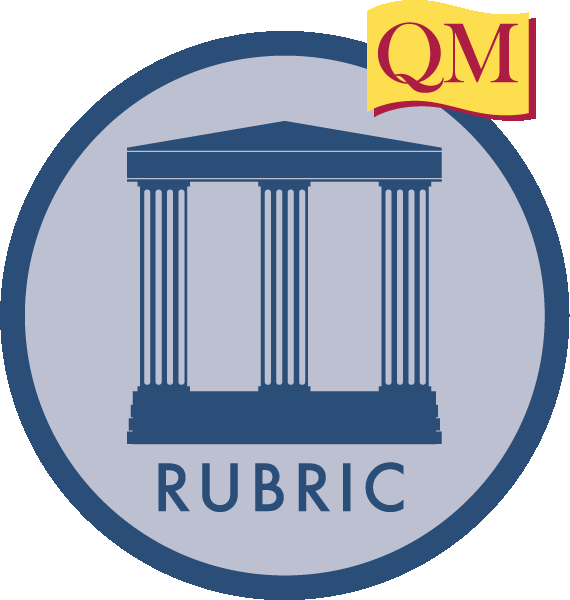 QM

RUBRIC