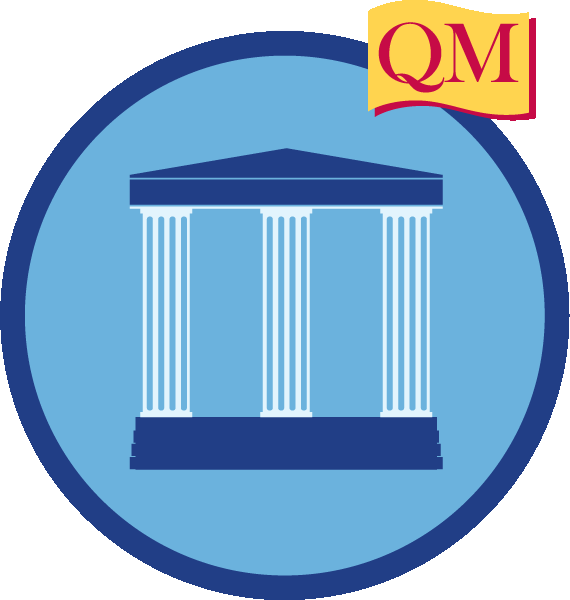 QM