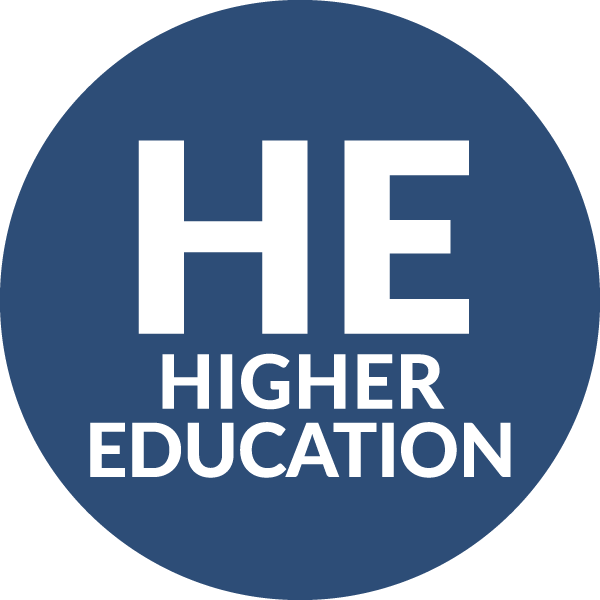 HE
HIGHER
EDUCATION