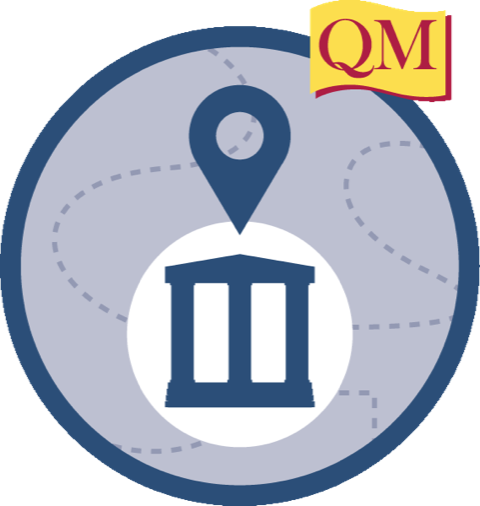 QM