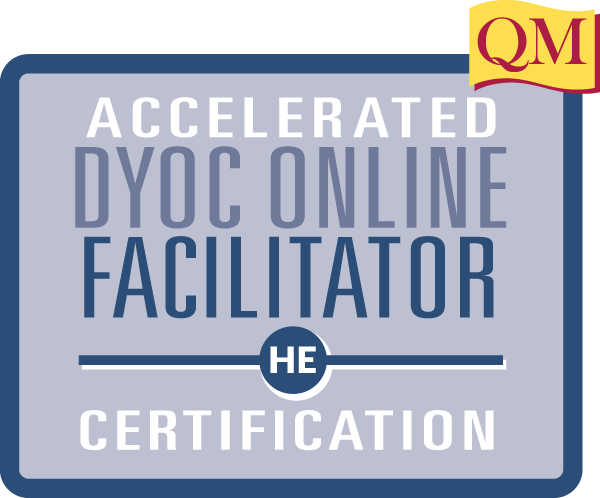 QM

ACCELERATED
DYOC ONLINE
FACILITATOR

HE

CERTIFICATION