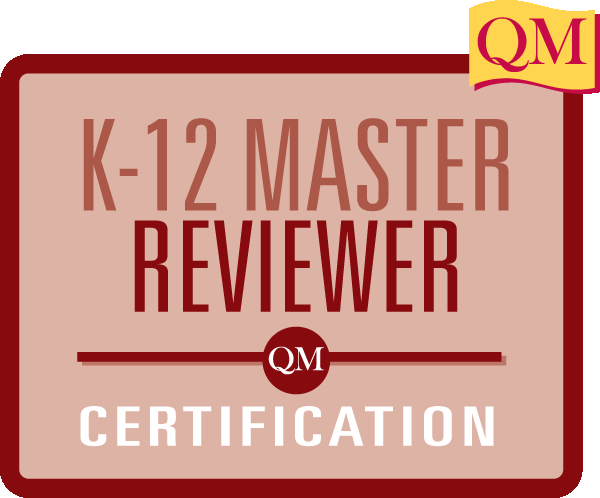 QM

K-12 MASTER
REVIEWER

QM

CERTIFICATION