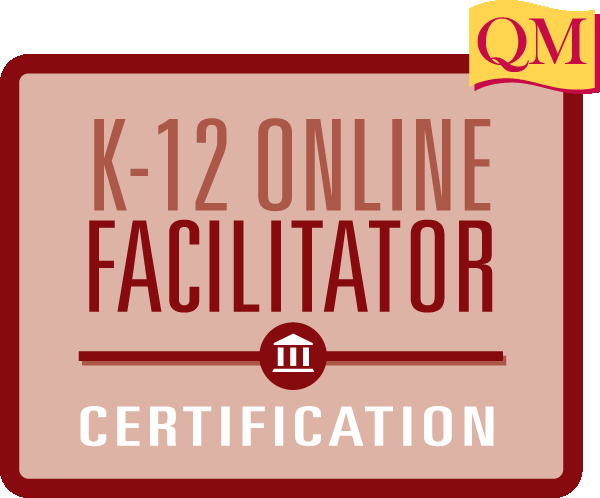 QM

K-12 ONLINE
FACILITATOR

CERTIFICATION