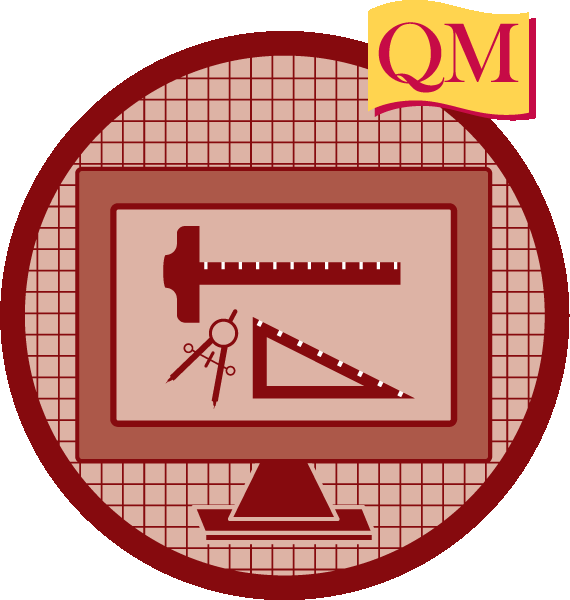 QM