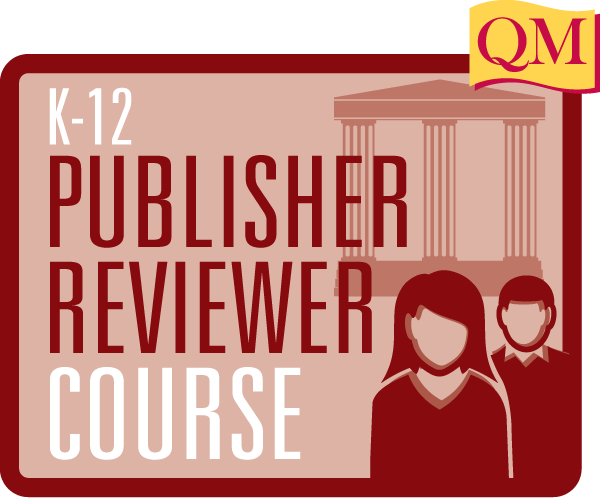 QM

K-12
PUBLISHER
REVIEWER
COURSE