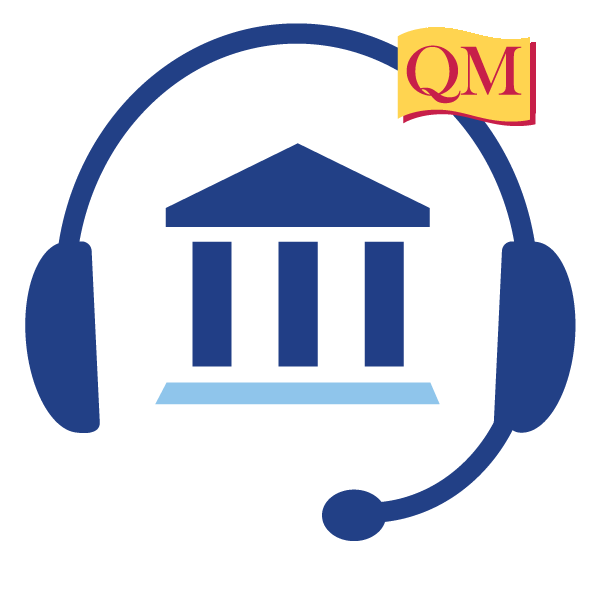 QM