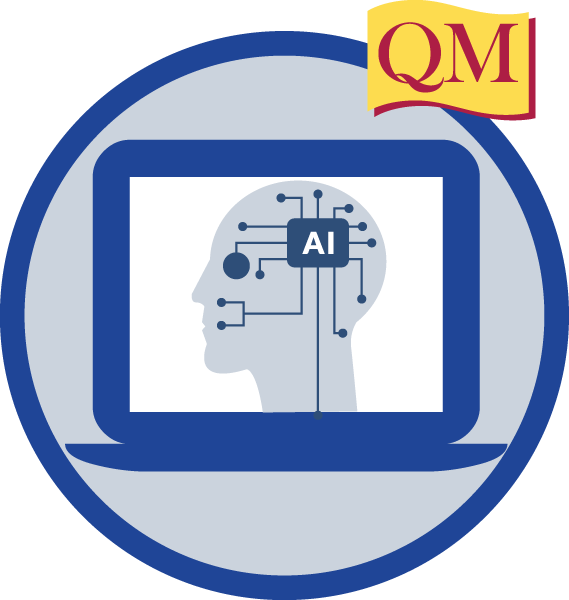 QM

AI