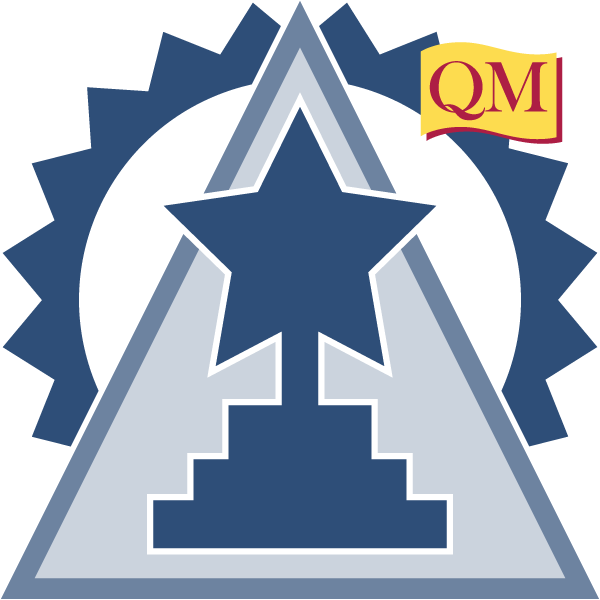 QM