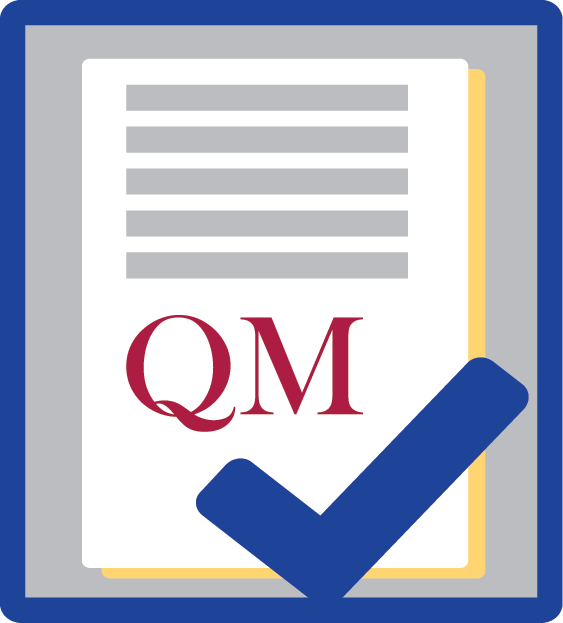 QM